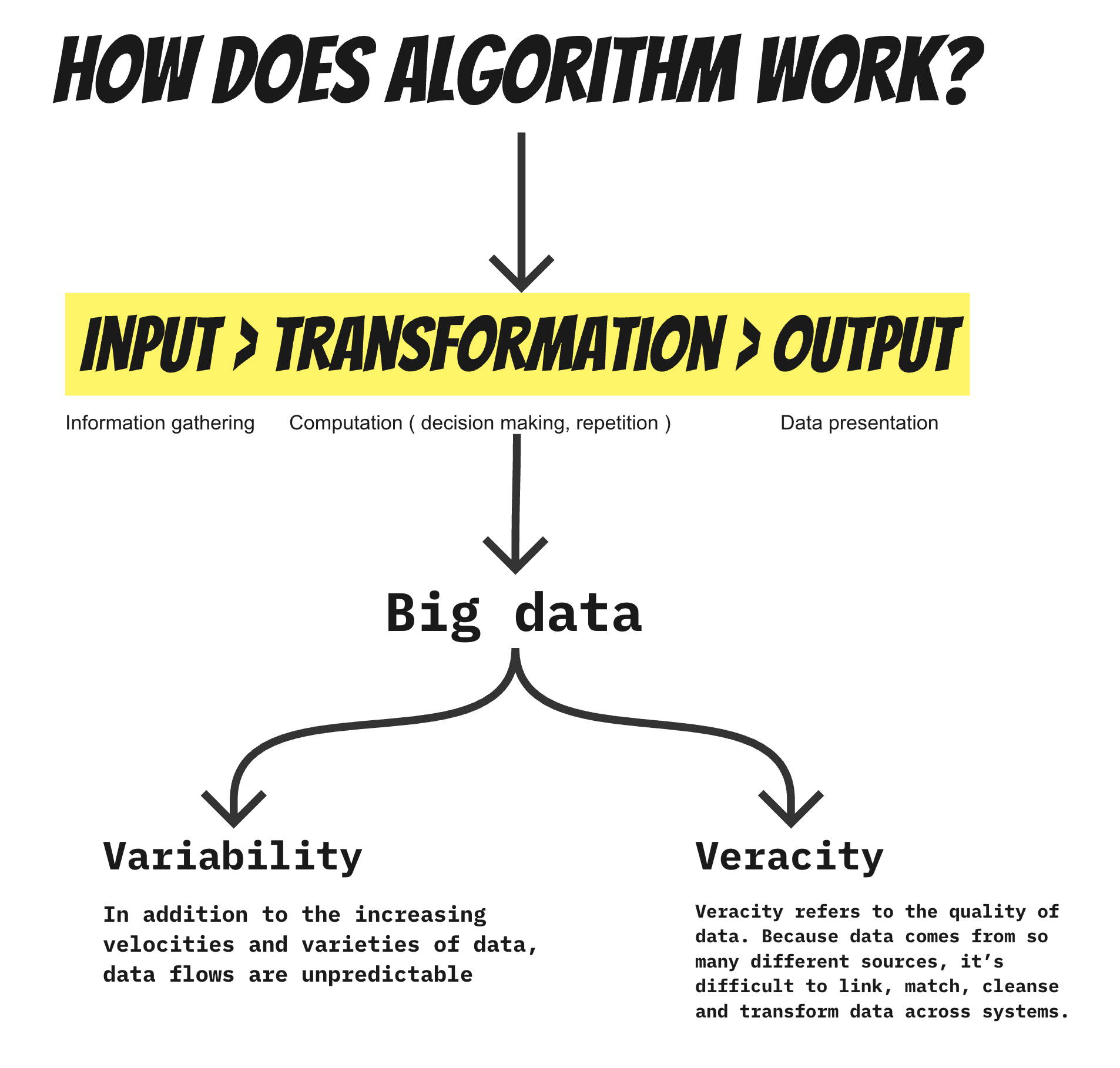 HOW DOES ALGORITHM WORK?

INPUT > TRANSFORMATION > OUTPUT

Information gathering

Computation ( decision making, repetition )

Data presentation

Big data

Variability

In addition to the increasing velocities and varieties of data, data flows are unpredictable

Veracity

Veracity refers to the quality of data. Because data comes from so many different sources, it's difficult to link, match, cleanse and transform data across systems.